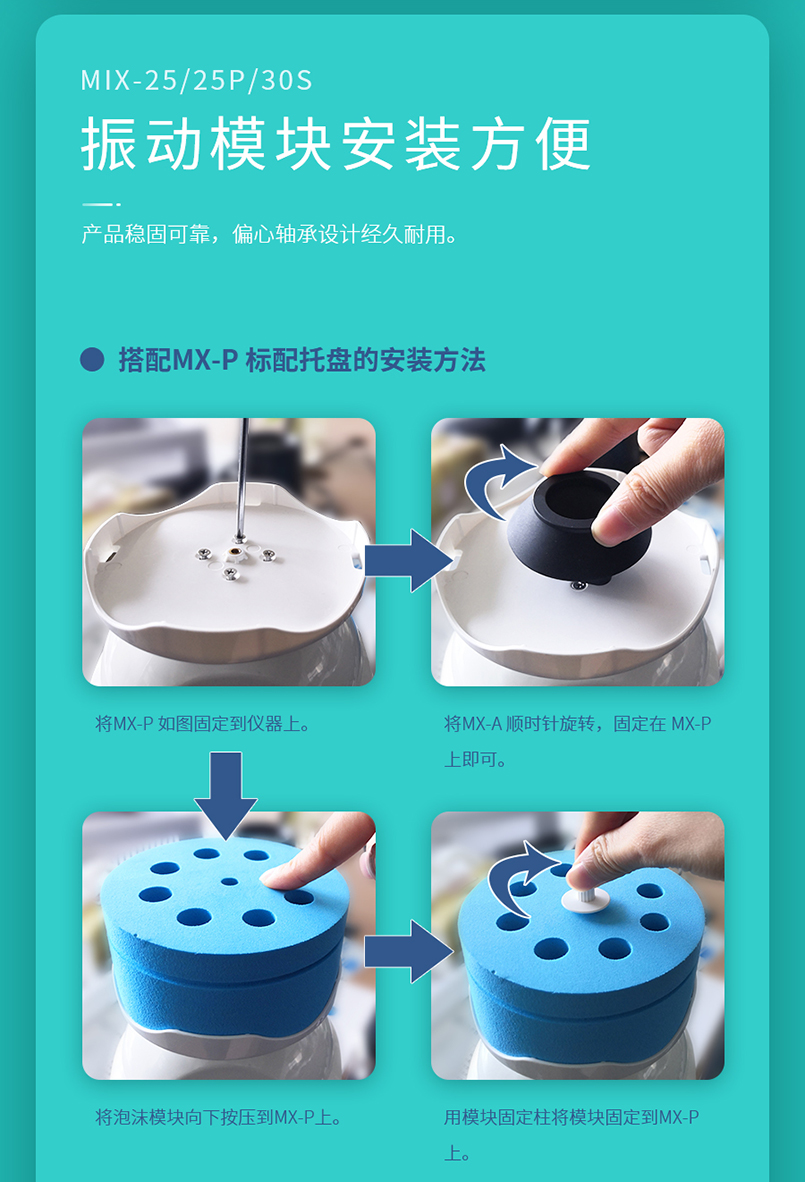 MIX-25/25P/30S

振动模块安装方便

产品稳固可靠，偏心轴承设计经久耐用。

搭配MX-P 标配托盘的安装方法

将MX-P 如图固定到仪器上。

将MX-A 顺时针旋转，固定在 MX-P 上即可。

将泡沫模块向下按压到MX-P上。

用模块固定柱将模块固定到MX-P 上。